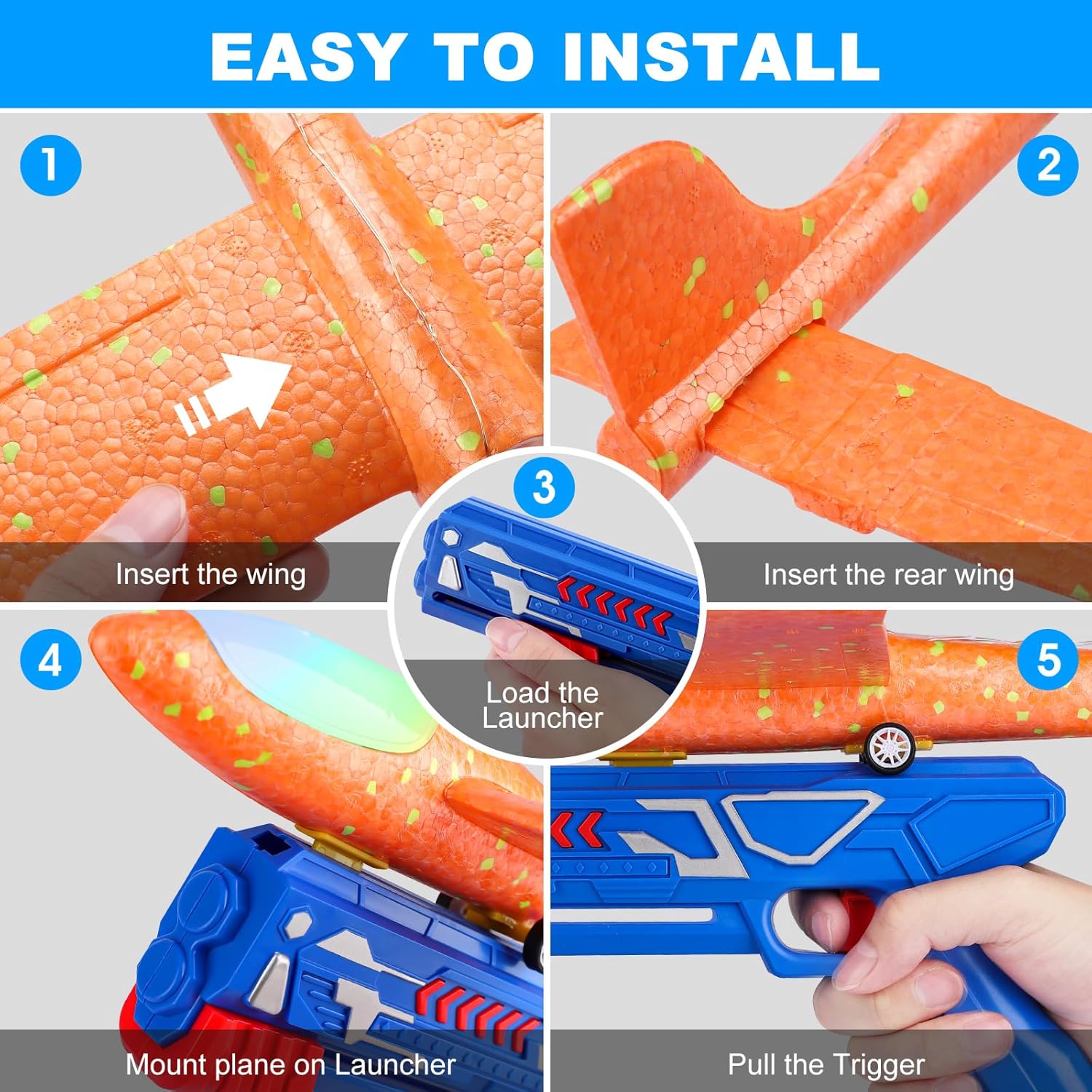 EASY TO INSTALL

1

Insert the wing

2

Insert the rear wing

3

Load the Launcher

4

Mount plane on Launcher

5

Pull the Trigger